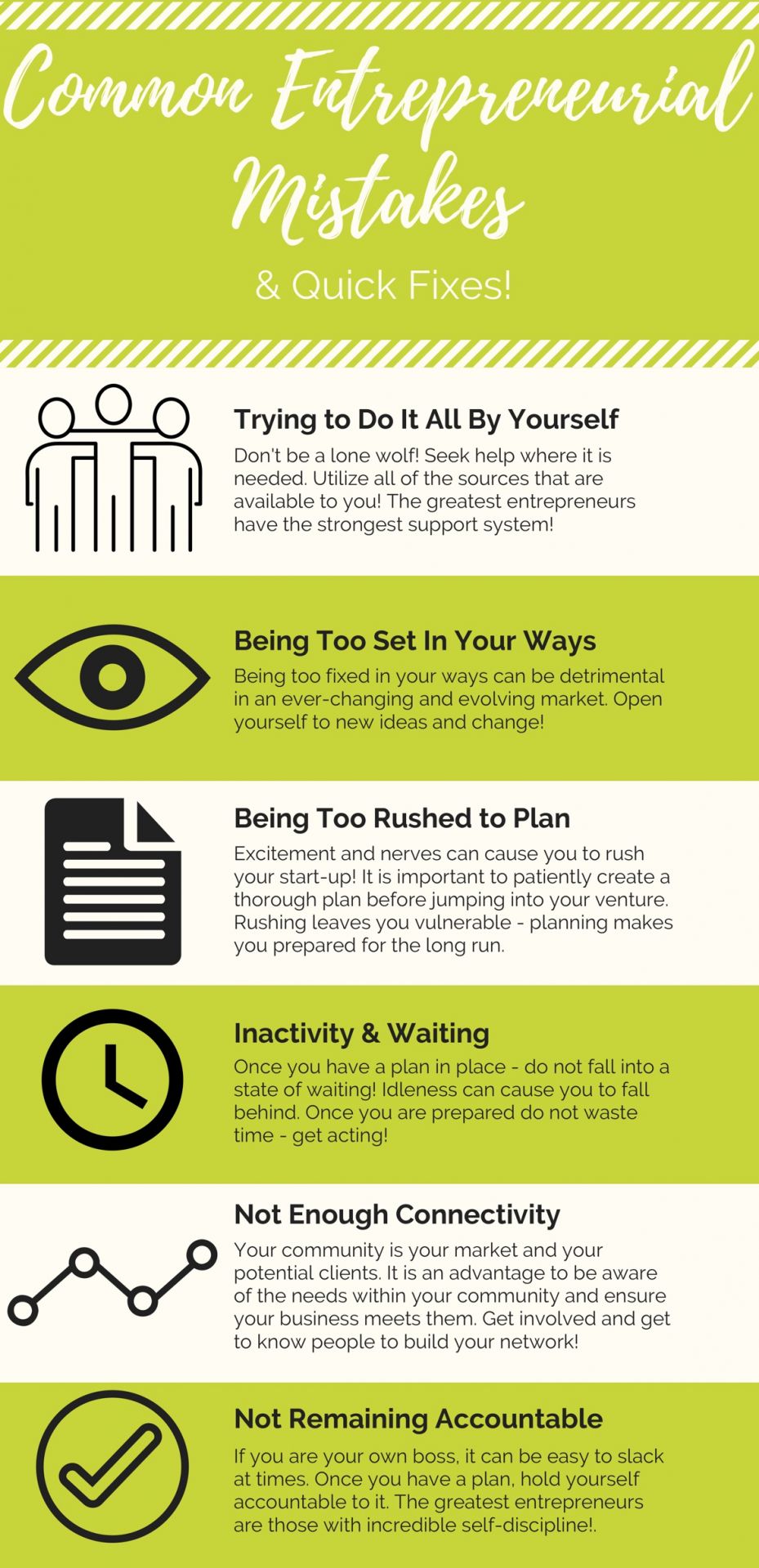 Common Entrepreneurial Mistakes

& Quick Fixes!

Trying to Do It All By Yourself

Don't be a lone wolf! Seek help where it is needed. Utilize all of the sources that are available to you! The greatest entrepreneurs have the strongest support system!

Being Too Set In Your Ways

Being too fixed in your ways can be detrimental in an ever-changing and evolving market. Open yourself to new ideas and change!

Being Too Rushed to Plan

Excitement and nerves can cause you to rush your start-up! It is important to patiently create a thorough plan before jumping into your venture. Rushing leaves you vulnerable - planning makes you prepared for the long run.

Inactivity & Waiting

Once you have a plan in place - do not fall into a state of waiting! Idleness can cause you to fall behind. Once you are prepared do not waste time - get acting!

Not Enough Connectivity

Your community is your market and your potential clients. It is an advantage to be aware of the needs within your community and ensure your business meets them. Get involved and get to know people to build your network!

Not Remaining Accountable

If you are your own boss, it can be easy to slack at times. Once you have a plan, hold yourself accountable to it. The greatest entrepreneurs are those with incredible self-discipline!.